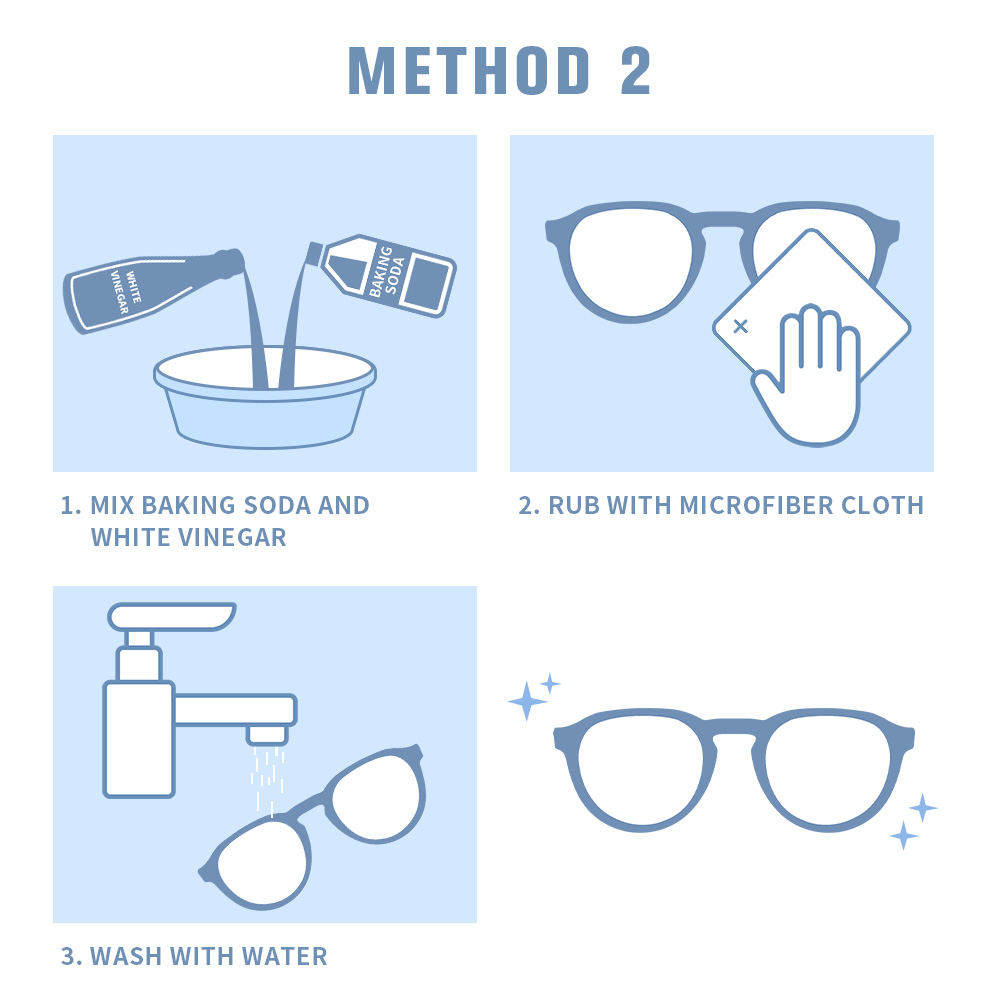 METHOD 2

WHITE VINEGAR

BAKING SODA

1. MIX BAKING SODA AND WHITE VINEGAR

2. RUB WITH MICROFIBER CLOTH

3. WASH WITH WATER