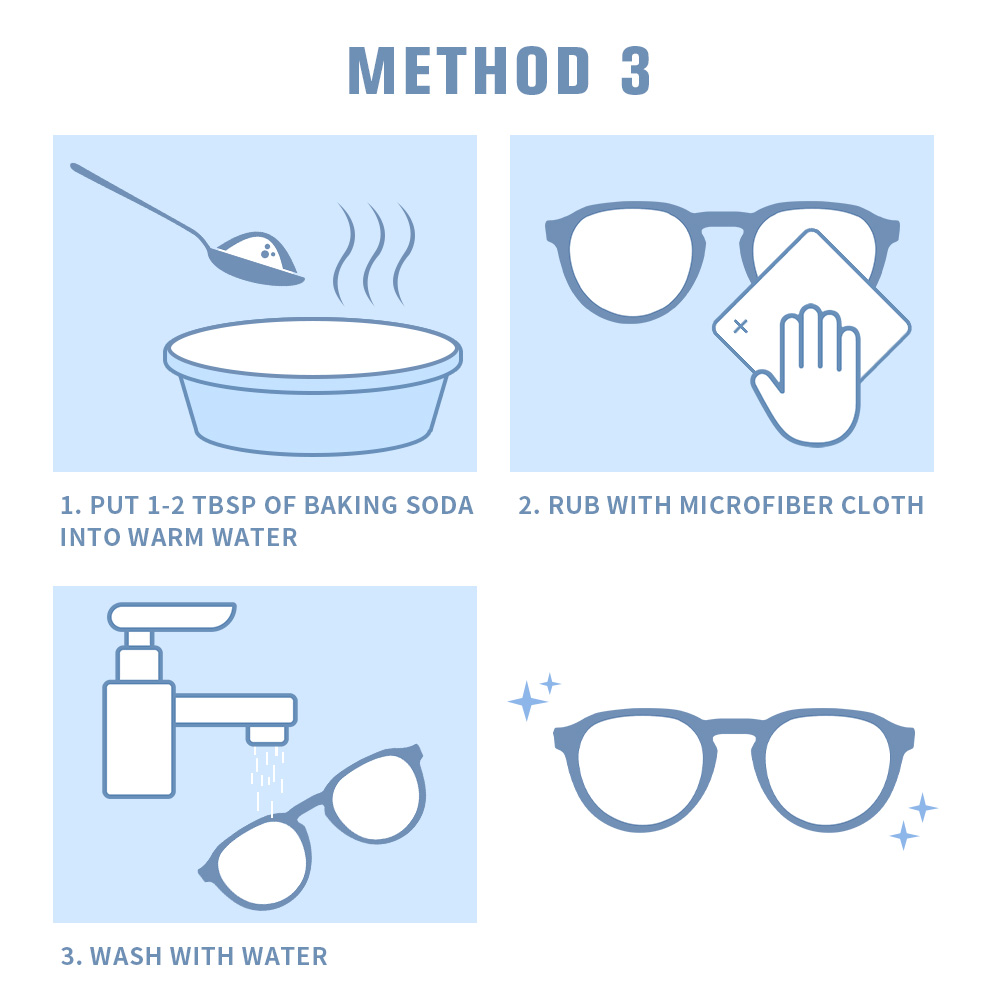 METHOD 3

1. PUT 1-2 TBSP OF BAKING SODA INTO WARM WATER

2. RUB WITH MICROFIBER CLOTH

3. WASH WITH WATER